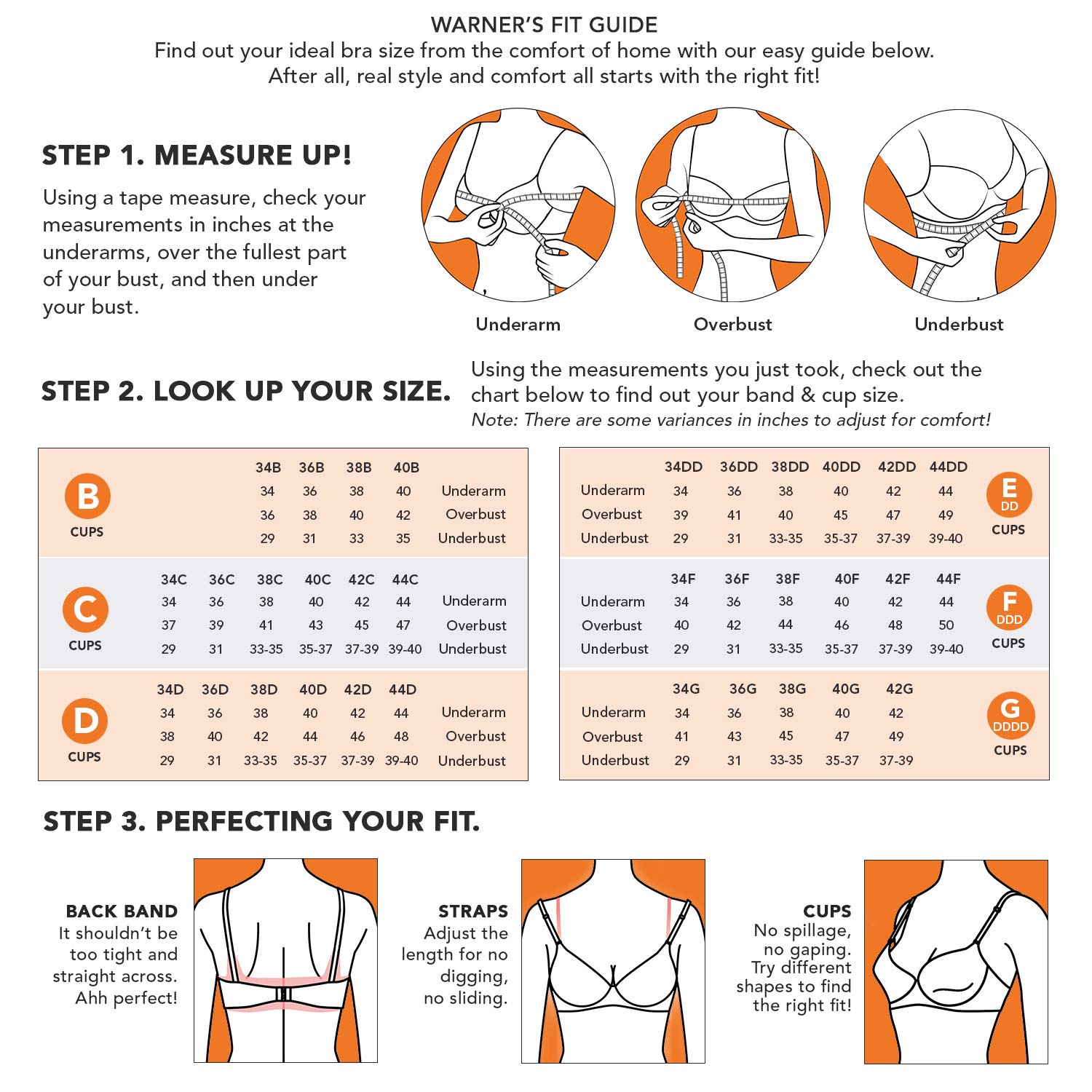 WARNER'S FIT GUIDE
Find out your ideal bra size from the comfort of home with our easy guide below. After all, real style and comfort all starts with the right fit!

STEP 1. MEASURE UP!
Using a tape measure, check your measurements in inches at the underarms, over the fullest part of your bust, and then under your bust.

Underarm
Overbust
Underbust

STEP 2. LOOK UP YOUR SIZE.
Using the measurements you just took, check out the chart below to find out your band & cup size.
Note: There are some variances in inches to adjust for comfort!

B CUPS
| 34B | 36B | 38B | 40B | |
|---|---|---|---|---|
| 34 | 36 | 38 | 40 | Underarm |
| 36 | 38 | 40 | 42 | Overbust |
| 29 | 31 | 33 | 35 | Underbust |

C CUPS
| 34C | 36C | 38C | 40C | 42C | 44C | |
|---|---|---|---|---|---|---|
| 34 | 36 | 38 | 40 | 42 | 44 | Underarm |
| 37 | 39 | 41 | 43 | 45 | 47 | Overbust |
| 29 | 31 | 33-35 | 35-37 | 37-39 | 39-40 | Underbust |

D CUPS
| 34D | 36D | 38D | 40D | 42D | 44D | |
|---|---|---|---|---|---|---|
| 34 | 36 | 38 | 40 | 42 | 44 | Underarm |
| 38 | 40 | 42 | 44 | 46 | 48 | Overbust |
| 29 | 31 | 33-35 | 35-37 | 37-39 | 39-40 | Underbust |

E DD CUPS
| | 34DD | 36DD | 38DD | 40DD | 42DD | 44DD |
|---|---|---|---|---|---|---|
| Underarm | 34 | 36 | 38 | 40 | 42 | 44 |
| Overbust | 39 | 41 | 40 | 45 | 47 | 49 |
| Underbust | 29 | 31 | 33-35 | 35-37 | 37-39 | 39-40 |

F DDD CUPS
| | 34F | 36F | 38F | 40F | 42F | 44F |
|---|---|---|---|---|---|---|
| Underarm | 34 | 36 | 38 | 40 | 42 | 44 |
| Overbust | 40 | 42 | 44 | 46 | 48 | 50 |
| Underbust | 29 | 31 | 33-35 | 35-37 | 37-39 | 39-40 |

G DDDD CUPS
| | 34G | 36G | 38G | 40G | 42G |
|---|---|---|---|---|---|
| Underarm | 34 | 36 | 38 | 40 | 42 |
| Overbust | 41 | 43 | 45 | 47 | 49 |
| Underbust | 29 | 31 | 33-35 | 35-37 | 37-39 |

STEP 3. PERFECTING YOUR FIT.

BACK BAND
It shouldn't be too tight and straight across. Ahh perfect!

STRAPS
Adjust the length for no digging, no sliding.

CUPS
No spillage, no gaping. Try different shapes to find the right fit!